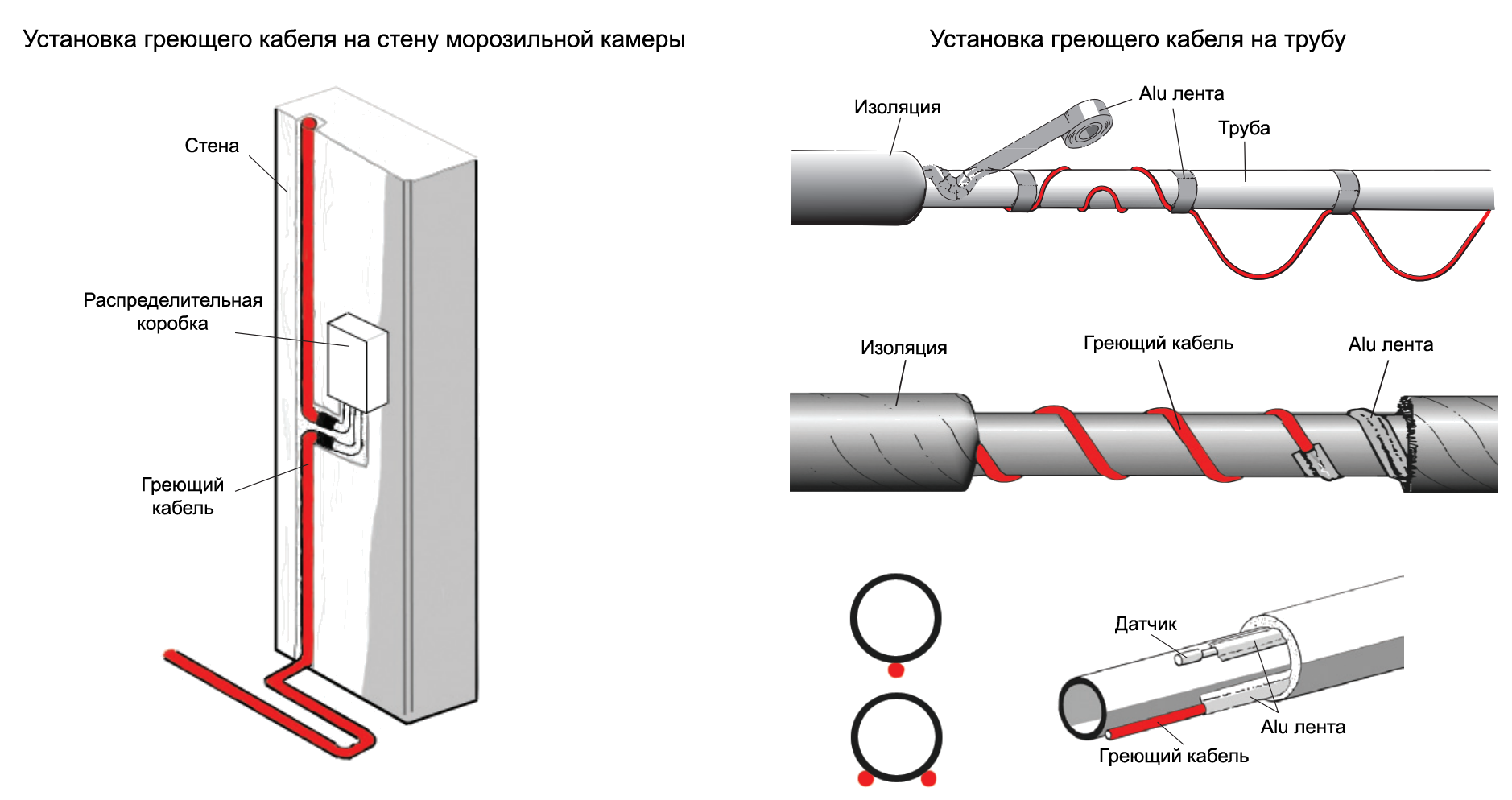 Установка греющего кабеля на стену морозильной камеры

Стена

Распределительная коробка

Греющий кабель

Установка греющего кабеля на трубу

Изоляция

Alu лента

Труба

Изоляция

Греющий кабель

Alu лента

Датчик

Alu лента

Греющий кабель