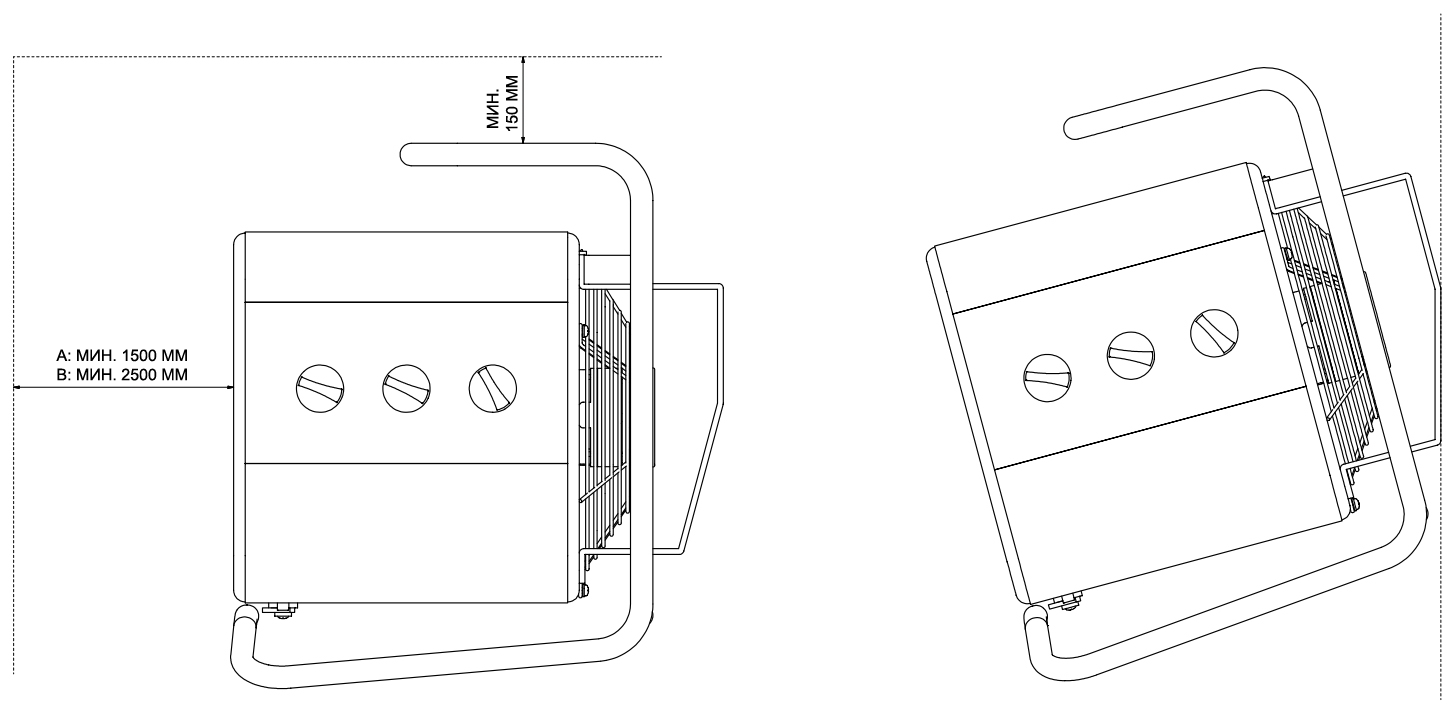 МИН.
150 ММ

A: МИН. 1500 ММ
B: МИН. 2500 ММ